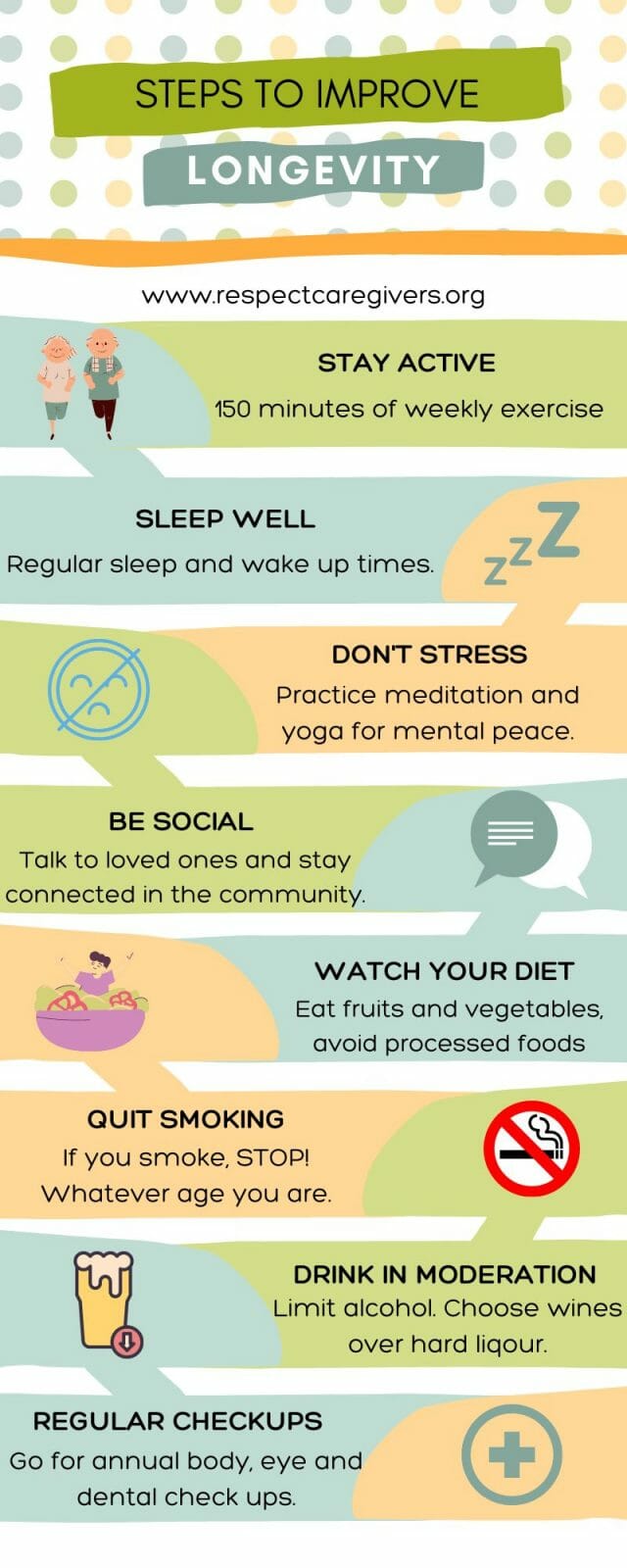 STEPS TO IMPROVE

LONGEVITY

www.respectcaregivers.org

STAY ACTIVE

150 minutes of weekly exercise

SLEEP WELL

Regular sleep and wake up times.

zzZ

DON'T STRESS

Practice meditation and yoga for mental peace.

BE SOCIAL

Talk to loved ones and stay connected in the community.

WATCH YOUR DIET

Eat fruits and vegetables, avoid processed foods

QUIT SMOKING

If you smoke, STOP! Whatever age you are.

DRINK IN MODERATION

Limit alcohol. Choose wines over hard liqour.

REGULAR CHECKUPS

Go for annual body, eye and dental check ups.