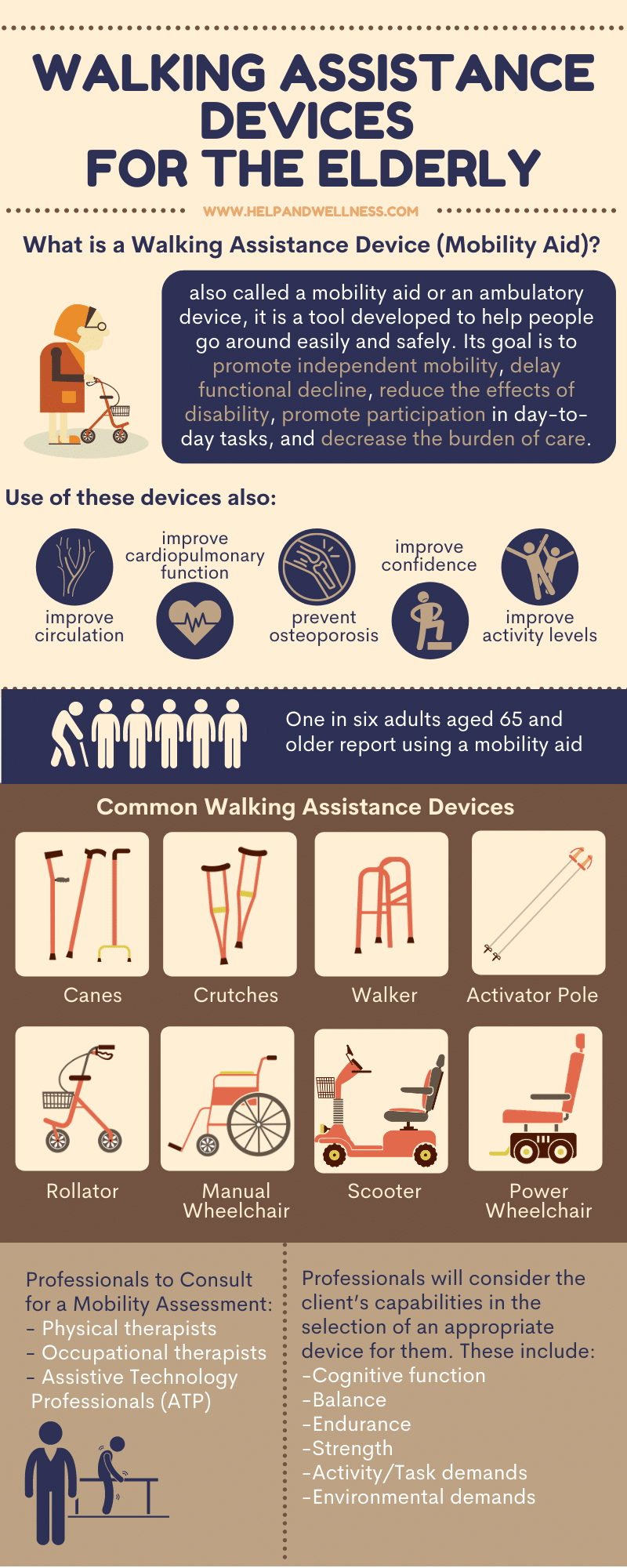 WALKING ASSISTANCE DEVICES FOR THE ELDERLY

WWW.HELPANDWELLNESS.COM

What is a Walking Assistance Device (Mobility Aid)?

also called a mobility aid or an ambulatory device, it is a tool developed to help people go around easily and safely. Its goal is to promote independent mobility, delay functional decline, reduce the effects of disability, promote participation in day-to-day tasks, and decrease the burden of care.

Use of these devices also:

improve circulation

improve cardiopulmonary function

prevent osteoporosis

improve confidence

improve activity levels

One in six adults aged 65 and older report using a mobility aid

Common Walking Assistance Devices

Canes

Crutches

Walker

Activator Pole

Rollator

Manual Wheelchair

Scooter

Power Wheelchair

Professionals to Consult for a Mobility Assessment:
- Physical therapists
- Occupational therapists
- Assistive Technology Professionals (ATP)

Professionals will consider the client's capabilities in the selection of an appropriate device for them. These include:
-Cognitive function
-Balance
-Endurance
-Strength
-Activity/Task demands
-Environmental demands